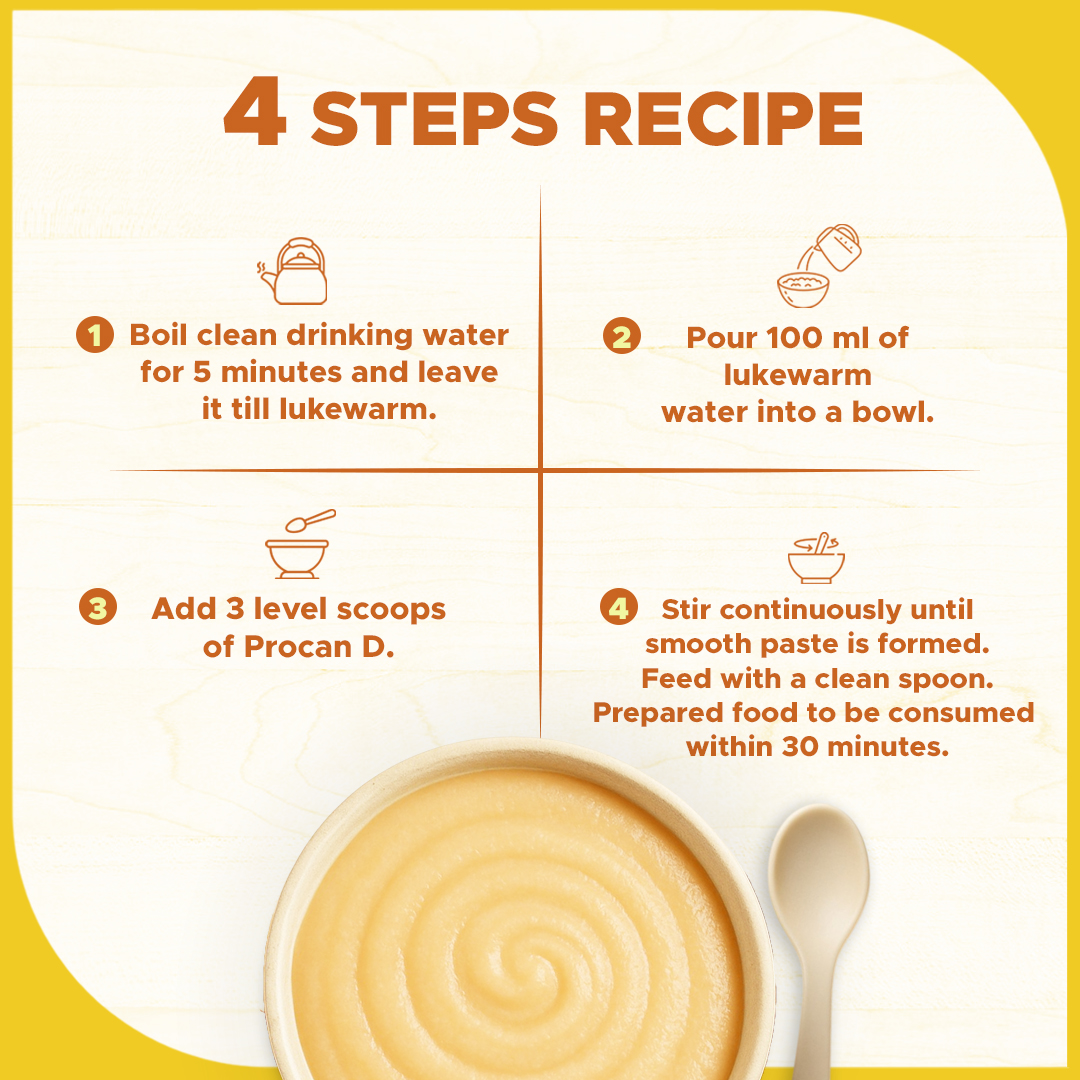 4 STEPS RECIPE

1 Boil clean drinking water for 5 minutes and leave it till lukewarm.

2 Pour 100 ml of lukewarm water into a bowl.

3 Add 3 level scoops of Procan D.

4 Stir continuously until smooth paste is formed. Feed with a clean spoon. Prepared food to be consumed within 30 minutes.