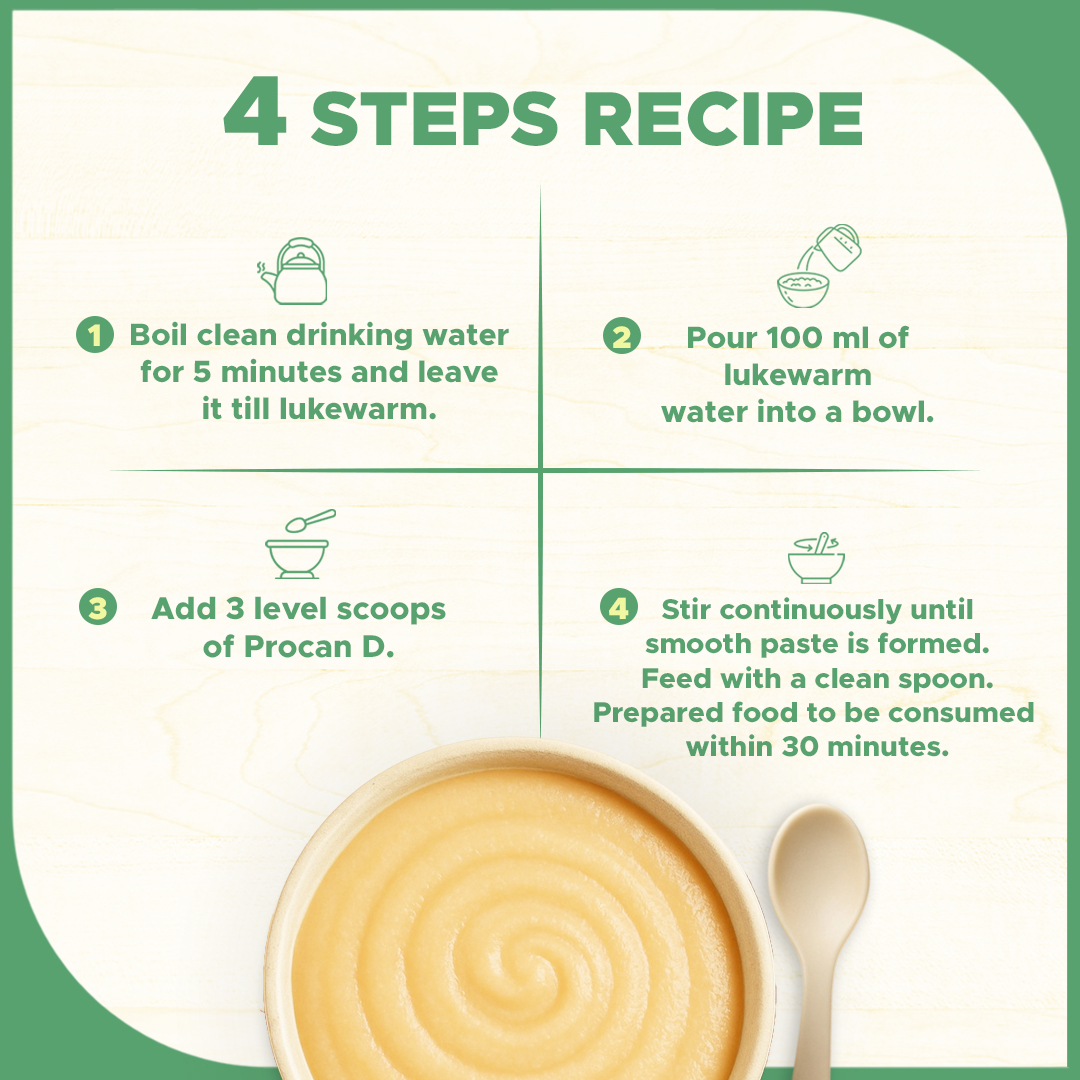 4 STEPS RECIPE

1 Boil clean drinking water for 5 minutes and leave it till lukewarm.

2 Pour 100 ml of lukewarm water into a bowl.

3 Add 3 level scoops of Procan D.

4 Stir continuously until smooth paste is formed. Feed with a clean spoon. Prepared food to be consumed within 30 minutes.